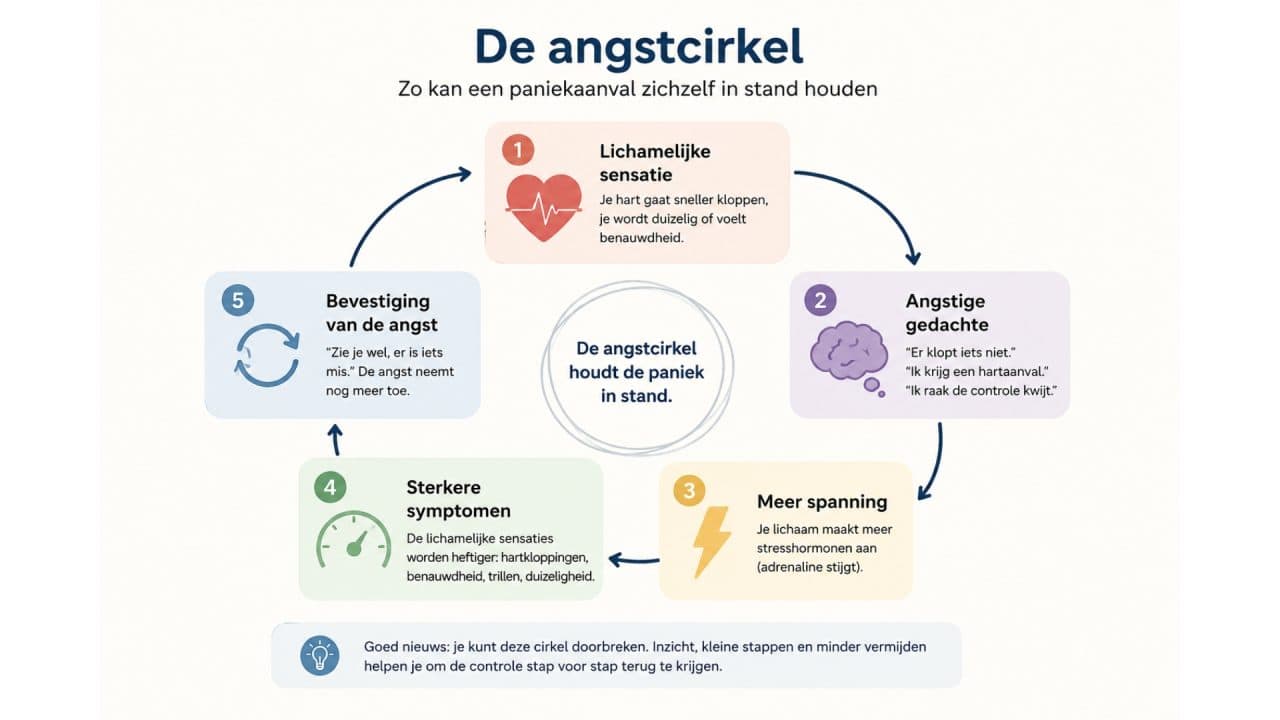 De angstcirkel

Zo kan een paniekaanval zichzelf in stand houden

1 Lichamelijke sensatie

Je hart gaat sneller kloppen, je wordt duizelig of voelt benauwdheid.

2 Angstige gedachte

"Er klopt iets niet."
"Ik krijg een hartaanval."
"Ik raak de controle kwijt."

3 Meer spanning

Je lichaam maakt meer stresshormonen aan (adrenaline stijgt).

4 Sterkere symptomen

De lichamelijke sensaties worden heftiger: hartkloppingen, benauwdheid, trillen, duizeligheid.

5 Bevestiging van de angst

"Zie je wel, er is iets mis." De angst neemt nog meer toe.

De angstcirkel houdt de paniek in stand.

Goed nieuws: je kunt deze cirkel doorbreken. Inzicht, kleine stappen en minder vermijden helpen je om de controle stap voor stap terug te krijgen.